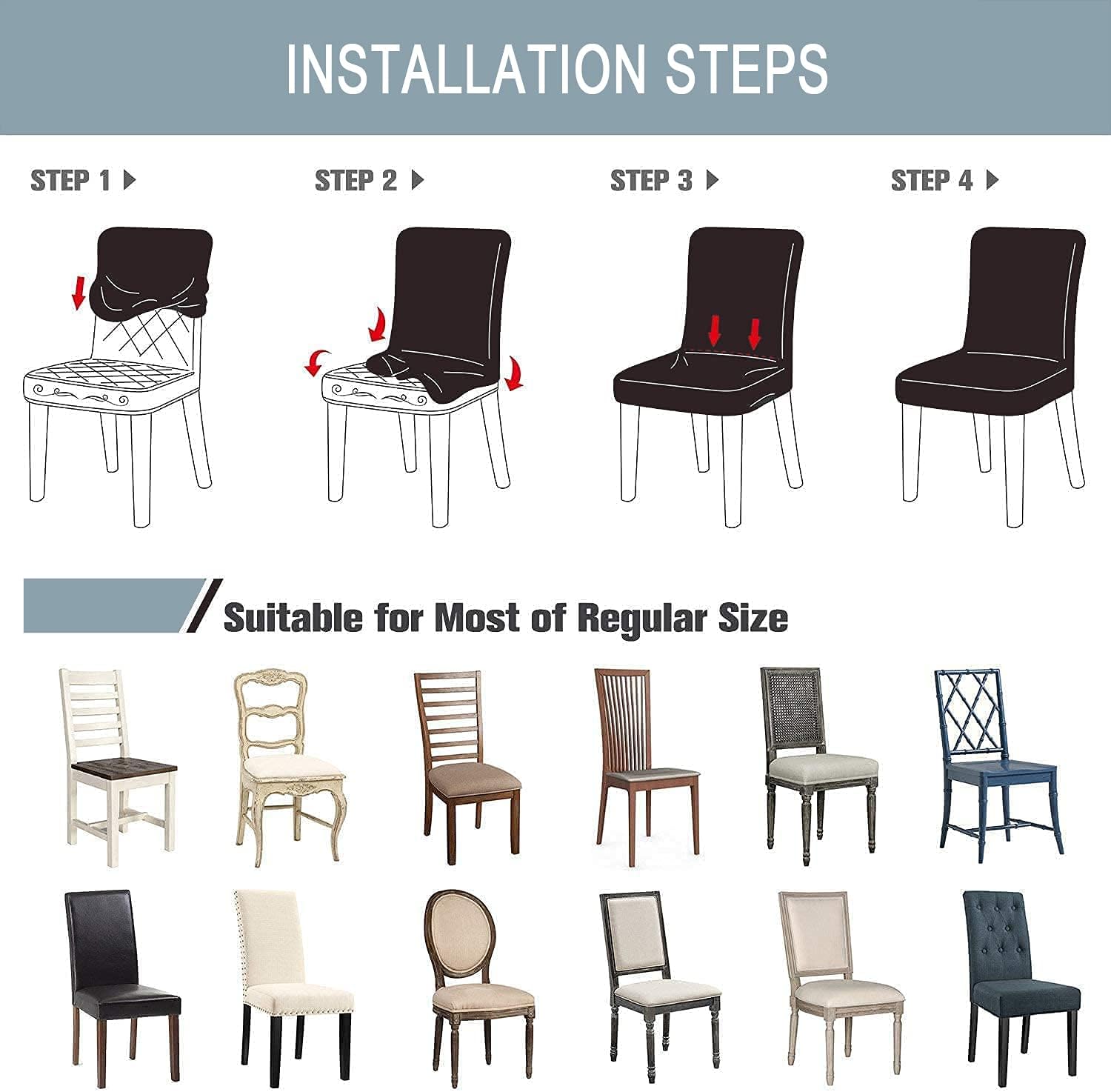 INSTALLATION STEPS

STEP 1

STEP 2

STEP 3

STEP 4

Suitable for Most of Regular Size