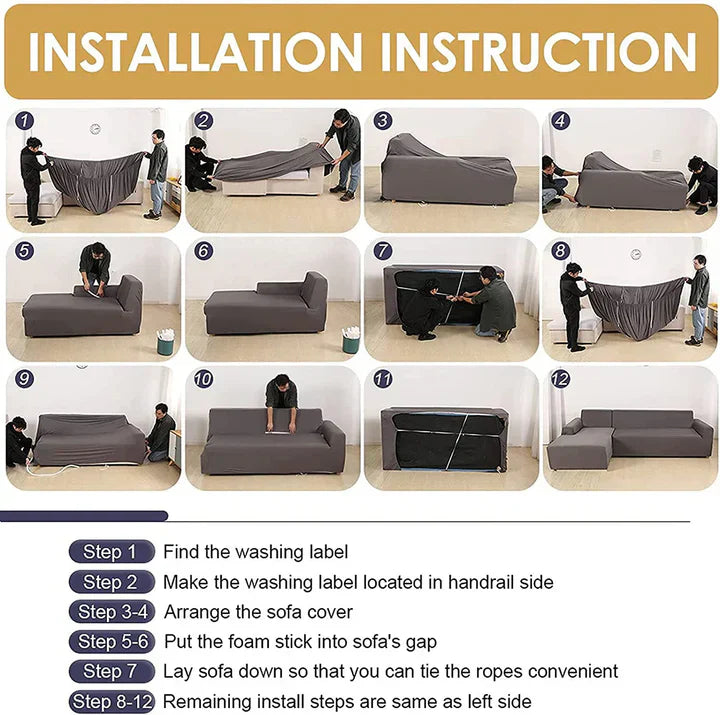 INSTALLATION INSTRUCTION

1
2
3
4
5
6
7
8
9
10
11
12

Step 1 Find the washing label
Step 2 Make the washing label located in handrail side
Step 3-4 Arrange the sofa cover
Step 5-6 Put the foam stick into sofa's gap
Step 7 Lay sofa down so that you can tie the ropes convenient
Step 8-12 Remaining install steps are same as left side